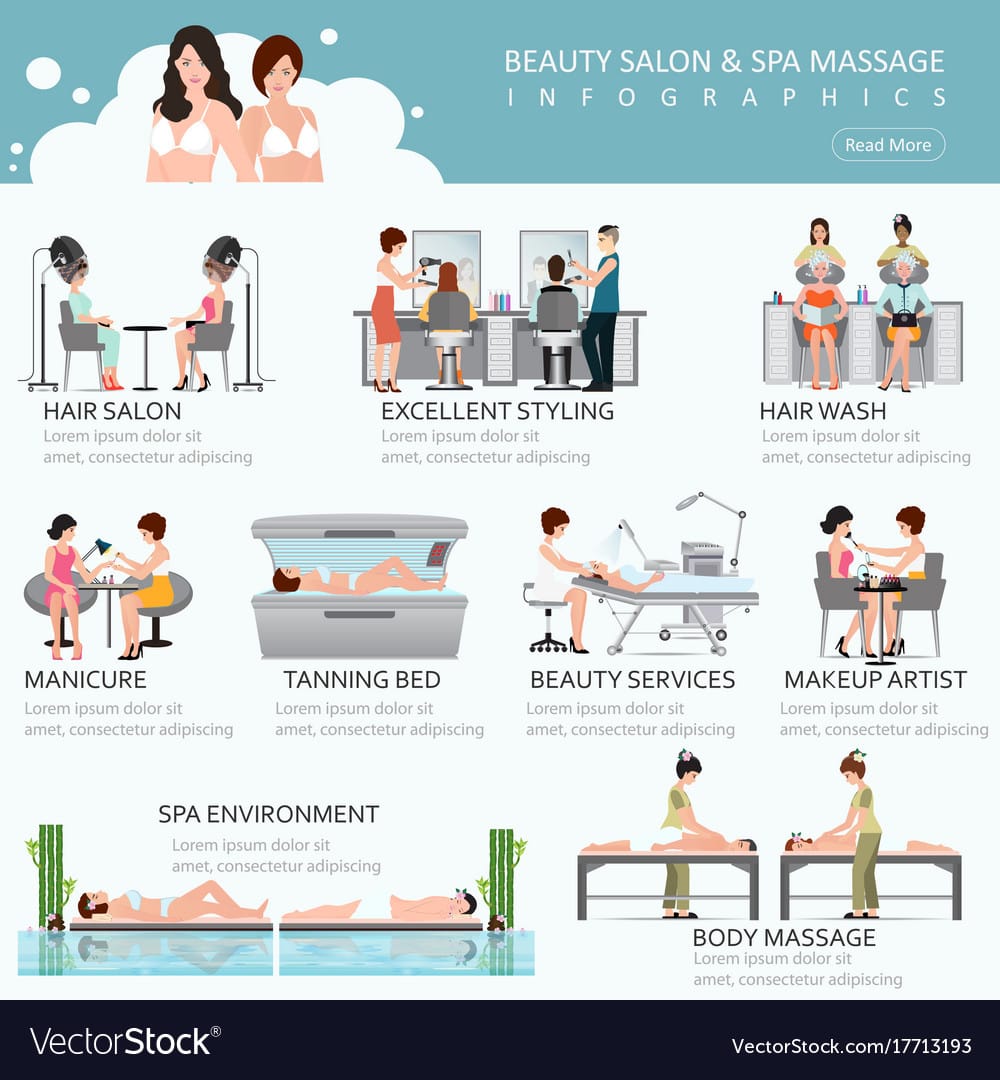 BEAUTY SALON & SPA MASSAGE
INFOGRAPHICS

Read More

HAIR SALON
Lorem ipsum dolor sit amet, consectetur adipiscing

EXCELLENT STYLING
Lorem ipsum dolor sit amet, consectetur adipiscing

HAIR WASH
Lorem ipsum dolor sit amet, consectetur adipiscing

MANICURE
Lorem ipsum dolor sit amet, consectetur adipiscing

TANNING BED
Lorem ipsum dolor sit amet, consectetur adipiscing

BEAUTY SERVICES
Lorem ipsum dolor sit amet, consectetur adipiscing

MAKEUP ARTIST
Lorem ipsum dolor sit amet, consectetur adipiscing

SPA ENVIRONMENT
Lorem ipsum dolor sit amet, consectetur adipiscing

BODY MASSAGE
Lorem ipsum dolor sit amet, consectetur adipiscing

VectorStock®
VectorStock.com/17713193